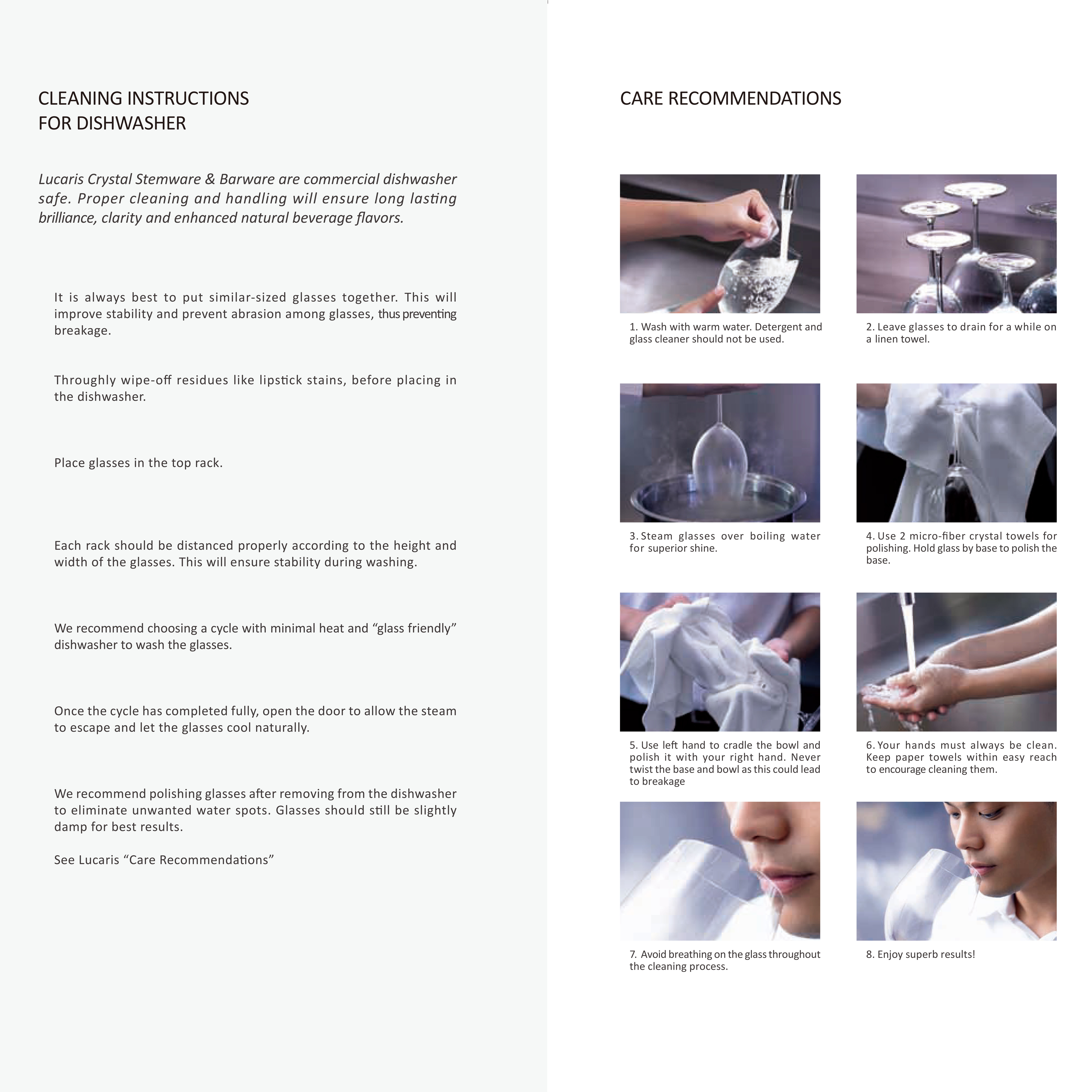 CLEANING INSTRUCTIONS
FOR DISHWASHER

Lucaris Crystal Stemware & Barware are commercial dishwasher safe. Proper cleaning and handling will ensure long lasting brilliance, clarity and enhanced natural beverage flavors.

It is always best to put similar-sized glasses together. This will improve stability and prevent abrasion among glasses, thus preventing breakage.

Throughly wipe-off residues like lipstick stains, before placing in the dishwasher.

Place glasses in the top rack.

Each rack should be distanced properly according to the height and width of the glasses. This will ensure stability during washing.

We recommend choosing a cycle with minimal heat and “glass friendly” dishwasher to wash the glasses.

Once the cycle has completed fully, open the door to allow the steam to escape and let the glasses cool naturally.

We recommend polishing glasses after removing from the dishwasher to eliminate unwanted water spots. Glasses should still be slightly damp for best results.

See Lucaris “Care Recommendations”

CARE RECOMMENDATIONS

1. Wash with warm water. Detergent and glass cleaner should not be used.

2. Leave glasses to drain for a while on a linen towel.

3. Steam glasses over boiling water for superior shine.

4. Use 2 micro-fiber crystal towels for polishing. Hold glass by base to polish the base.

5. Use left hand to cradle the bowl and polish it with your right hand. Never twist the base and bowl as this could lead to breakage

6. Your hands must always be clean. Keep paper towels within easy reach to encourage cleaning them.

7. Avoid breathing on the glass throughout the cleaning process.

8. Enjoy superb results!